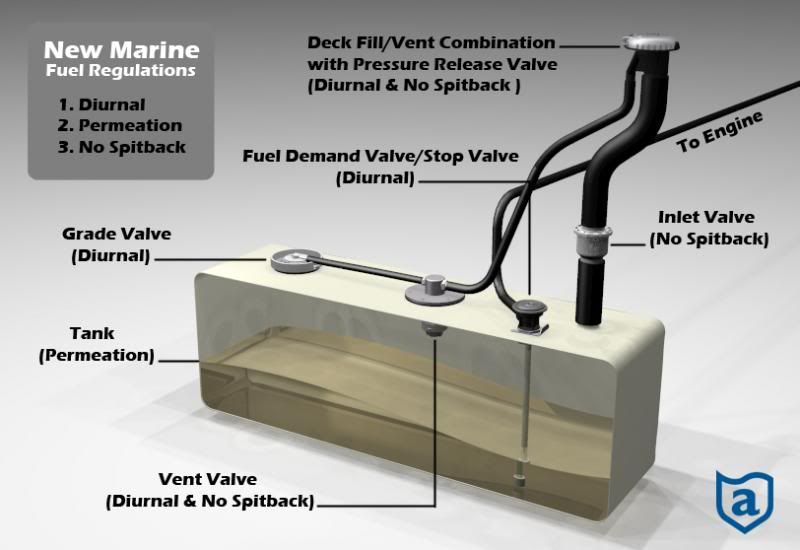 New Marine
Fuel Regulations

1. Diurnal
2. Permeation
3. No Spitback

Deck Fill/Vent Combination with Pressure Release Valve (Diurnal & No Spitback )

To Engine

Fuel Demand Valve/Stop Valve (Diurnal)

Inlet Valve (No Spitback)

Grade Valve (Diurnal)

Tank (Permeation)

Vent Valve (Diurnal & No Spitback)

a